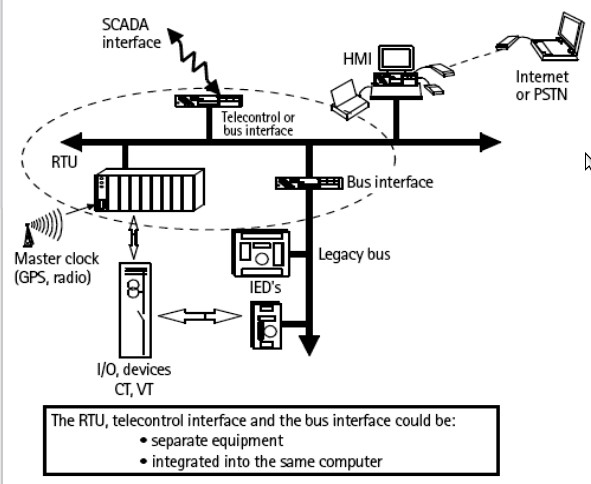 SCADA interface

HMI

Internet or PSTN

Telecontrol or bus interface

RTU

Bus interface

Master clock (GPS, radio)

Legacy bus

IED's

I/O, devices CT, VT

The RTU, telecontrol interface and the bus interface could be:
• separate equipment
• integrated into the same computer